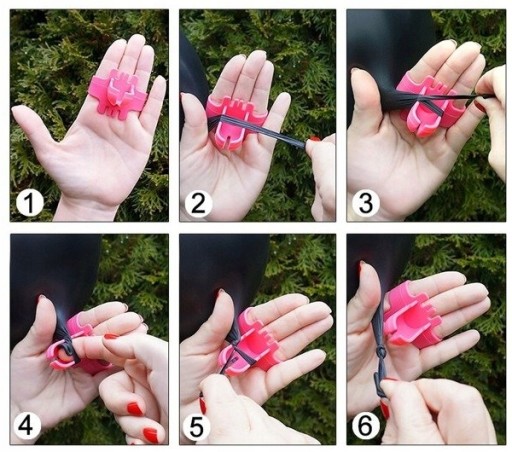 1
2
3
4
5
6