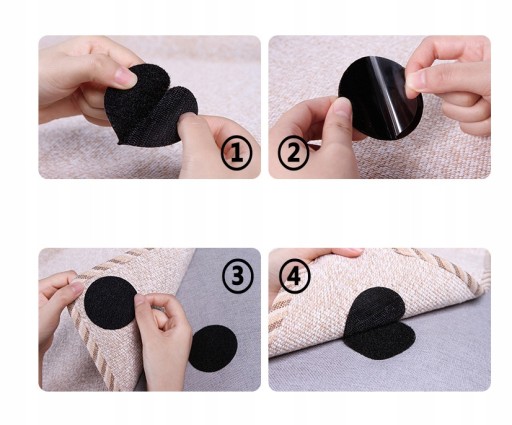 ①
②
③
④