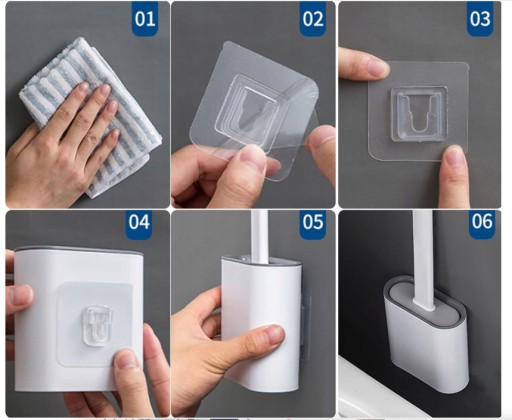 01
02
03
04
05
06