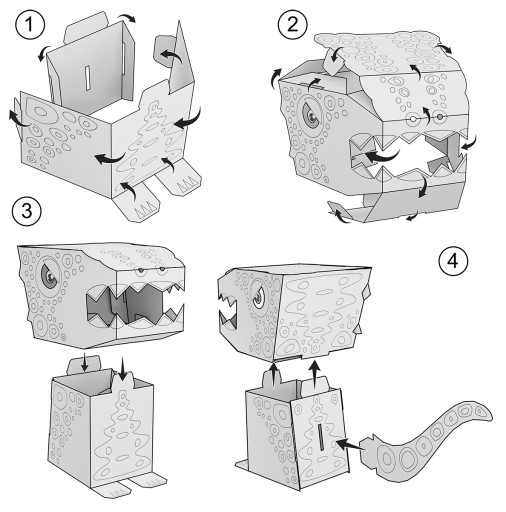 1

2

3

4