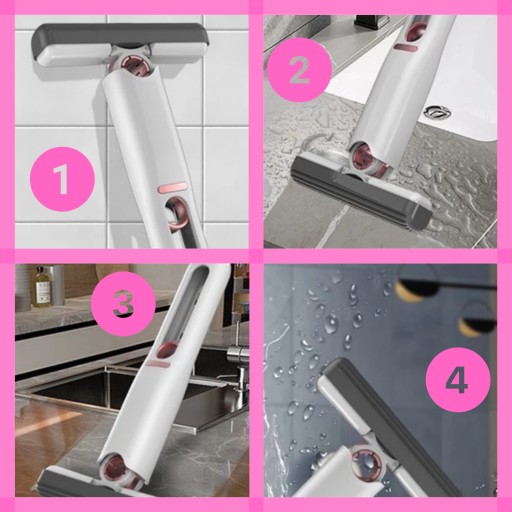 1

2

3

4