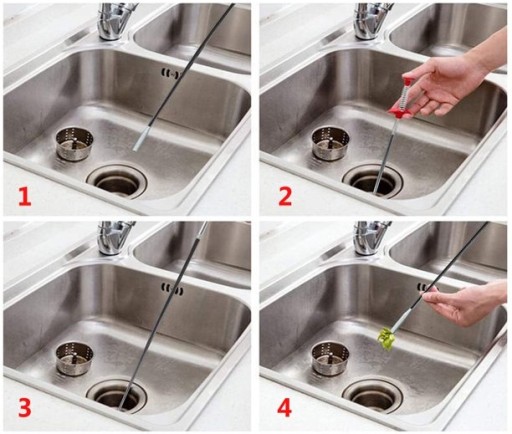 1

2

3

4