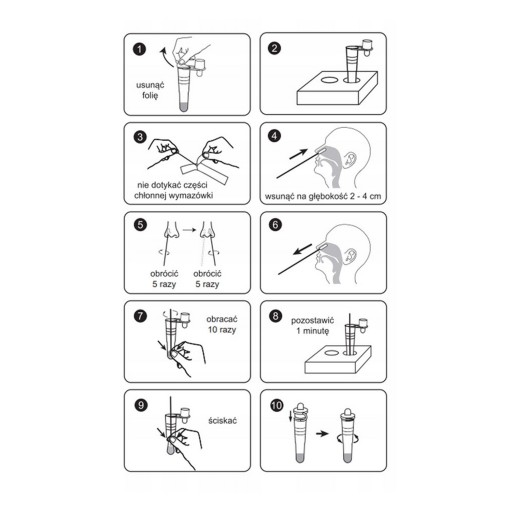 1
usunąć folię

2

3
nie dotykać części chłonnej wymazówki

4
wsunąć na głębokość 2 - 4 cm

5
obrócić 5 razy
obrócić 5 razy

6

7
obracać 10 razy

8
pozostawić 1 minutę

9
ściskać

10