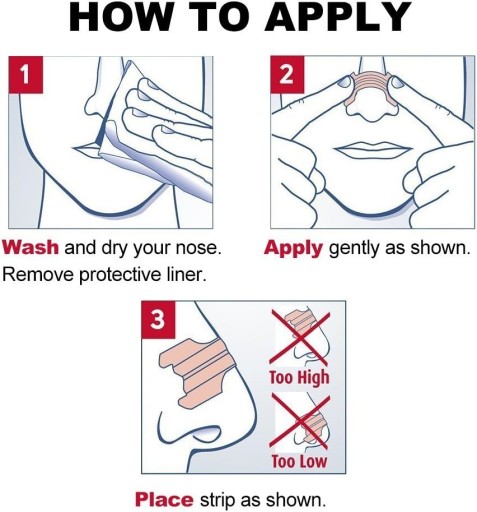 HOW TO APPLY

1

Wash and dry your nose. Remove protective liner.

2

Apply gently as shown.

3

Too High

Too Low

Place strip as shown.