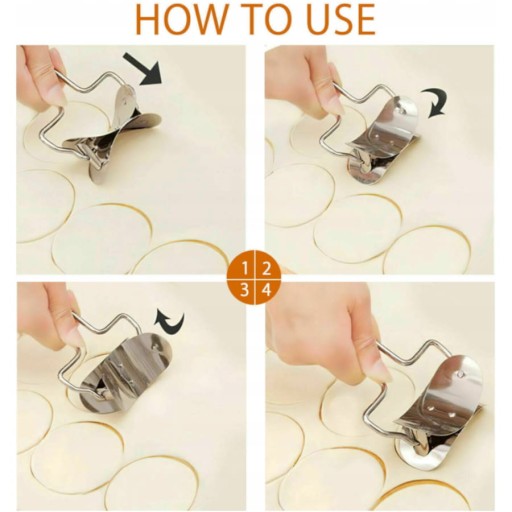 HOW TO USE

1 2
3 4