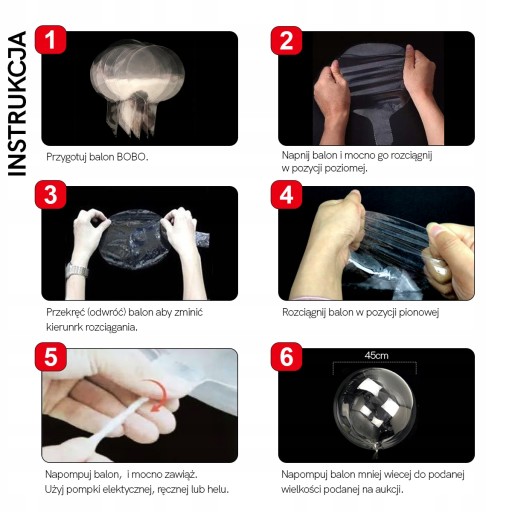 INSTRUKCJA

1

Przygotuj balon BOBO.

2

Napnij balon i mocno go rozciągnij w pozycji poziomej.

3

Przekręć (odwróć) balon aby zminić kierunrk rozciągania.

4

Rozciągnij balon w pozycji pionowej

5

Napompuj balon, i mocno zawiąż. Użyj pompki elektycznej, ręcznej lub helu.

6

45cm

Napompuj balon mniej wiecej do podanej wielkości podanej na aukcji.