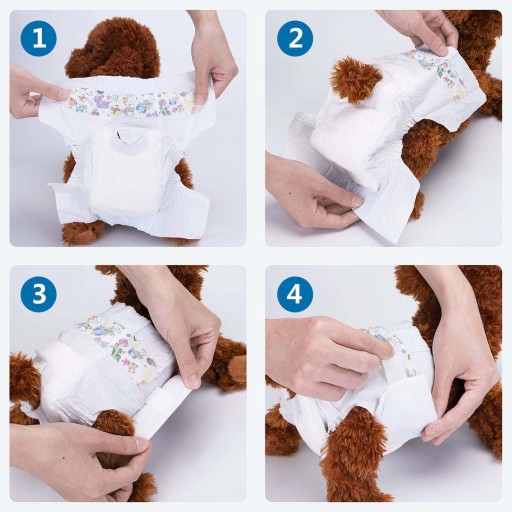 1

2

3

4