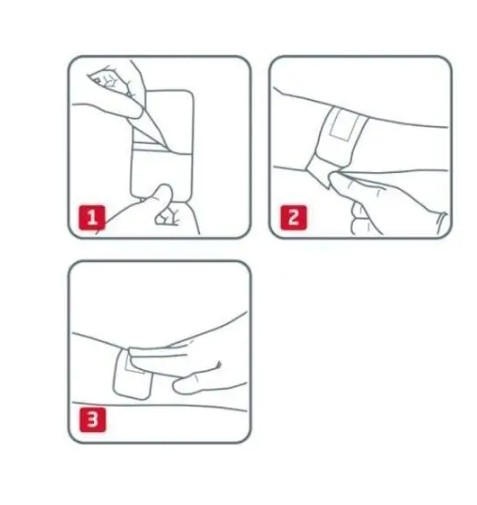 1

2

3