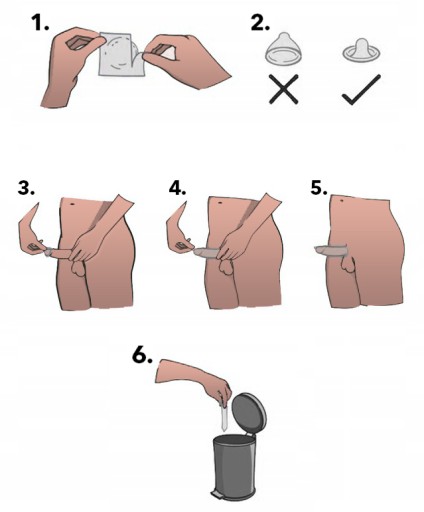 1.

2.

3.

4.

5.

6.