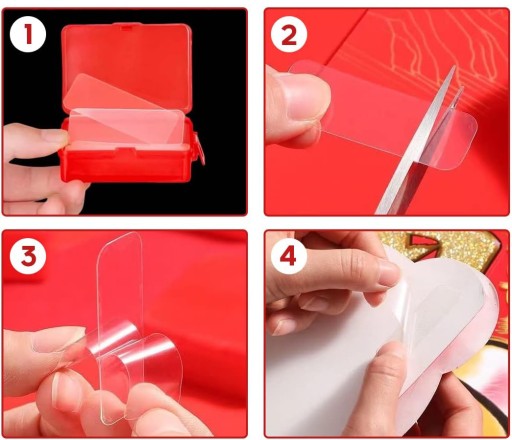 1

2

3

4