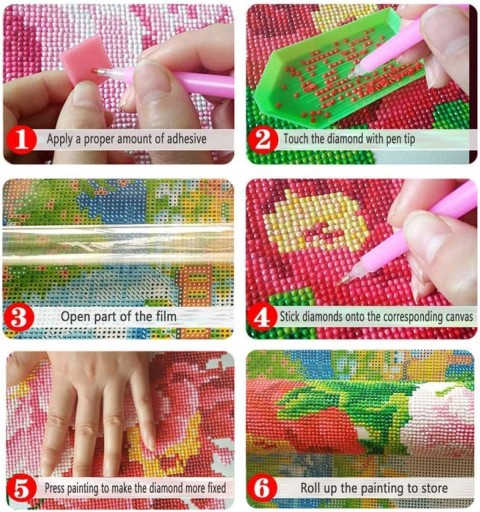 1 Apply a proper amount of adhesive

2 Touch the diamond with pen tip

3 Open part of the film

4 Stick diamonds onto the corresponding canvas

5 Press painting to make the diamond more fixed

6 Roll up the painting to store