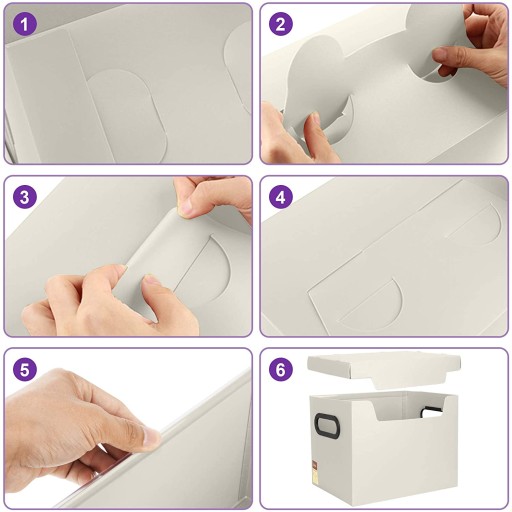 1

2

3

4

5

6