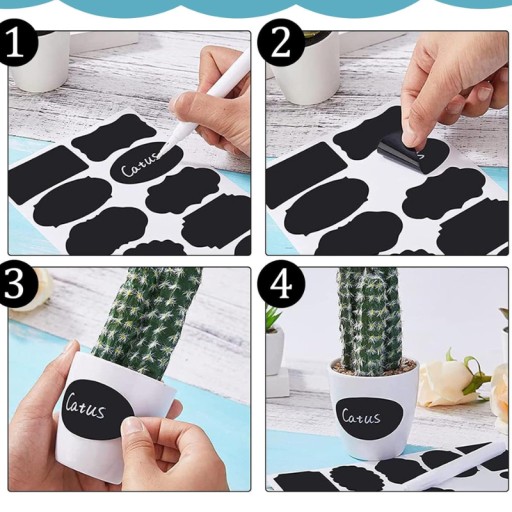 1

Catus

2

3

Catus

4

Catus