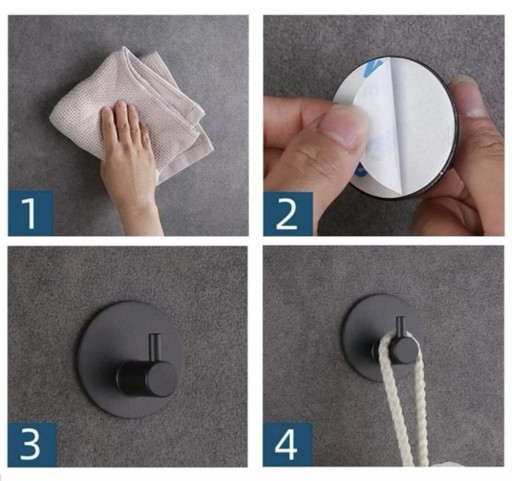 1

2

3

4