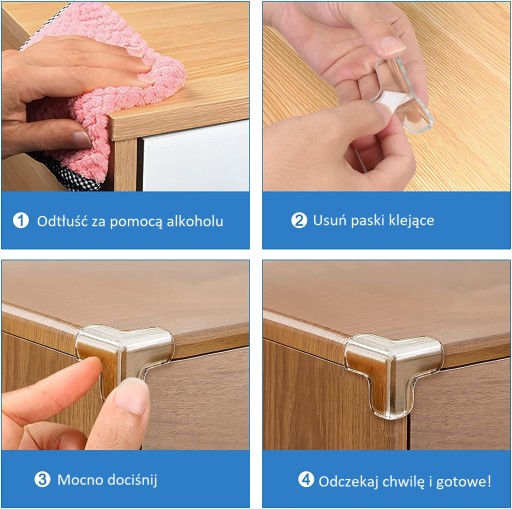 1 Odtłuść za pomocą alkoholu

2 Usuń paski klejące

3 Mocno dociśnij

4 Odczekaj chwilę i gotowe!