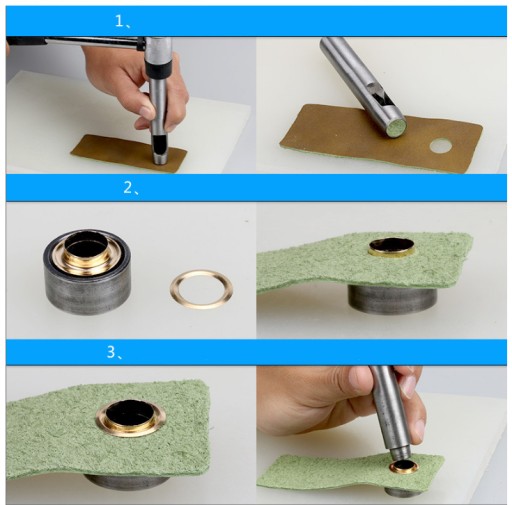 1、

2、

3、