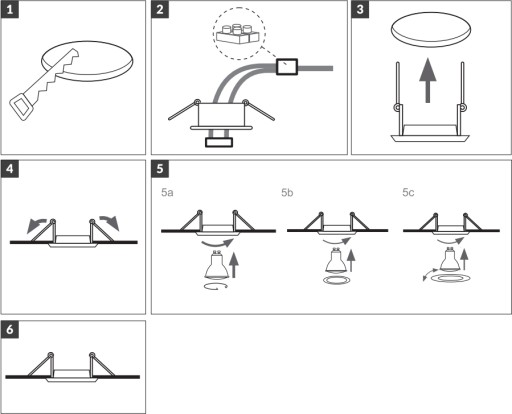 1

2

3

4

5

5a

5b

5c

6