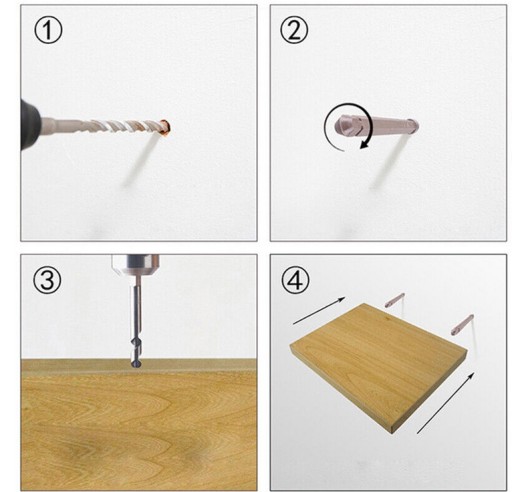 ①

②

③

④