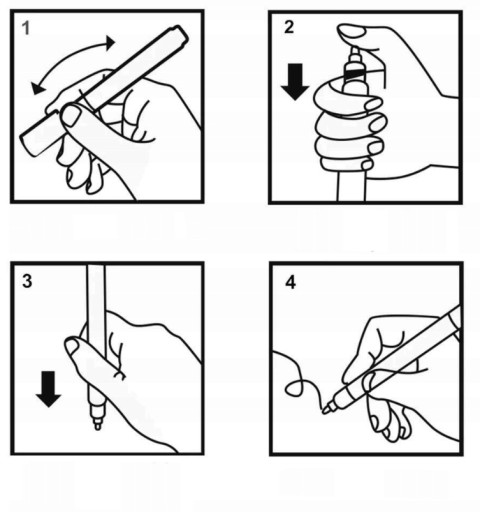 1

2

3

4