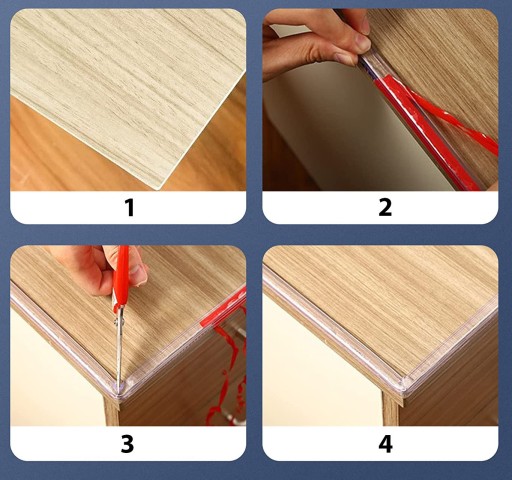 1

2

3

4