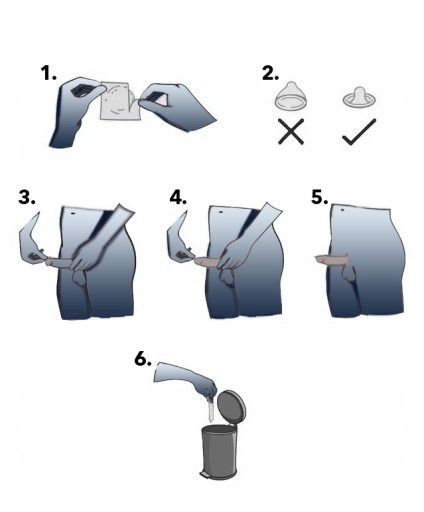 1.

2.

3.

4.

5.

6.