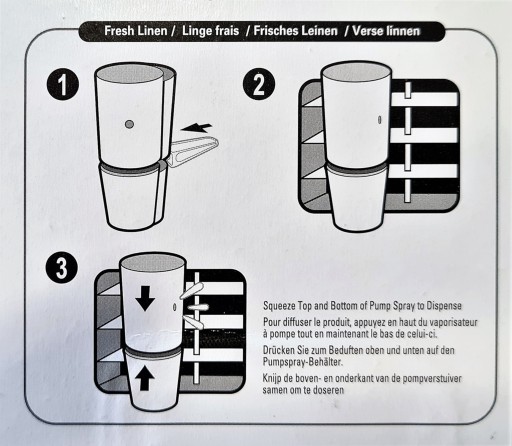 Fresh Linen / Linge frais / Frisches Leinen / Verse linnen

1

2

3

Squeeze Top and Bottom of Pump Spray to Dispense

Pour diffuser le produit, appuyez en haut du vaporisateur à pompe tout en maintenant le bas de celui-ci.

Drücken Sie zum Beduften oben und unten auf den Pumpspray-Behälter.

Knijp de boven- en onderkant van de pompverstuiver samen om te doseren