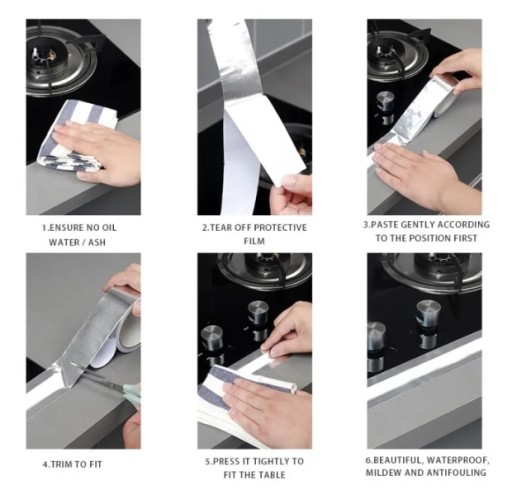 1.ENSURE NO OIL WATER / ASH

2.TEAR OFF PROTECTIVE FILM

3.PASTE GENTLY ACCORDING TO THE POSITION FIRST

4.TRIM TO FIT

5.PRESS IT TIGHTLY TO FIT THE TABLE

6.BEAUTIFUL, WATERPROOF, MILDEW AND ANTIFOULING