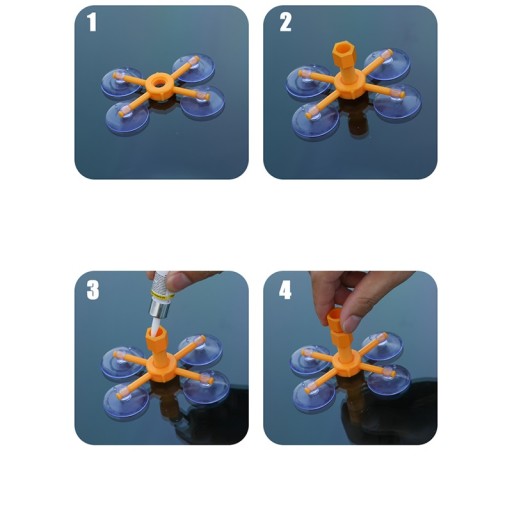 1

2

3

4