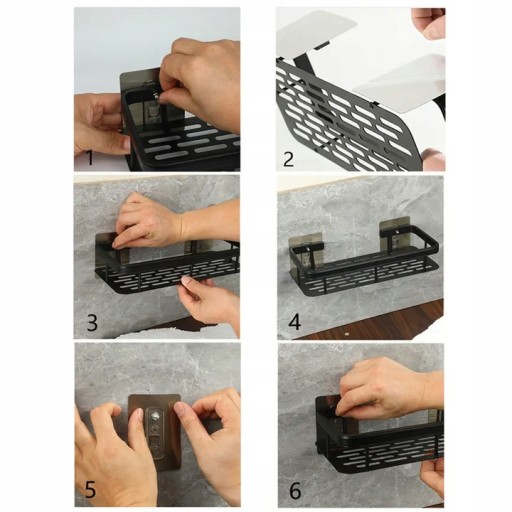 1
2
3
4
5
6