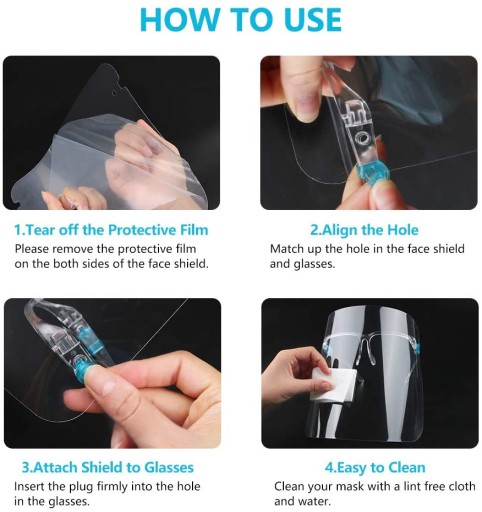 HOW TO USE

1.Tear off the Protective Film
Please remove the protective film on the both sides of the face shield.

2.Align the Hole
Match up the hole in the face shield and glasses.

3.Attach Shield to Glasses
Insert the plug firmly into the hole in the glasses.

4.Easy to Clean
Clean your mask with a lint free cloth and water.