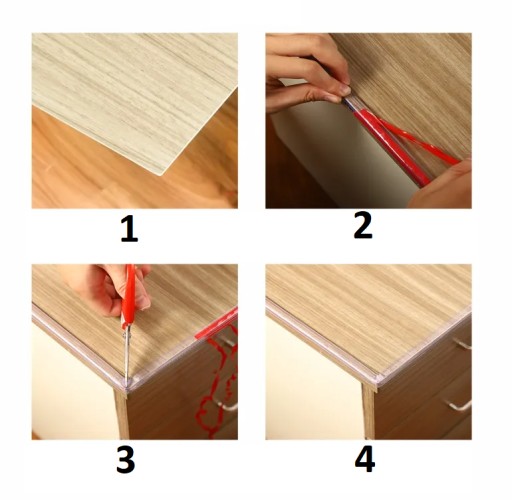 1

2

3

4