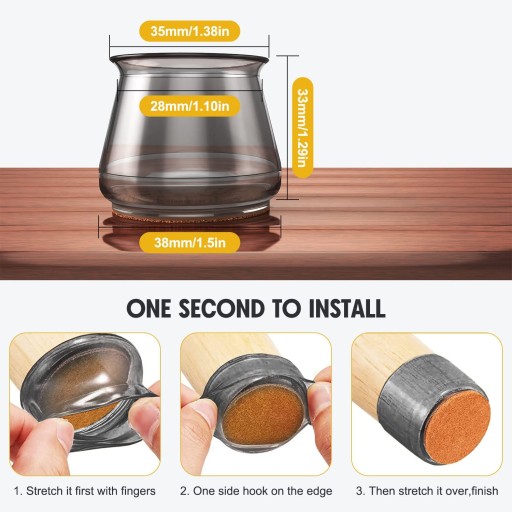 35mm/1.38in

28mm/1.10in

33mm/1.29in

38mm/1.5in

ONE SECOND TO INSTALL

1. Stretch it first with fingers

2. One side hook on the edge

3. Then stretch it over,finish