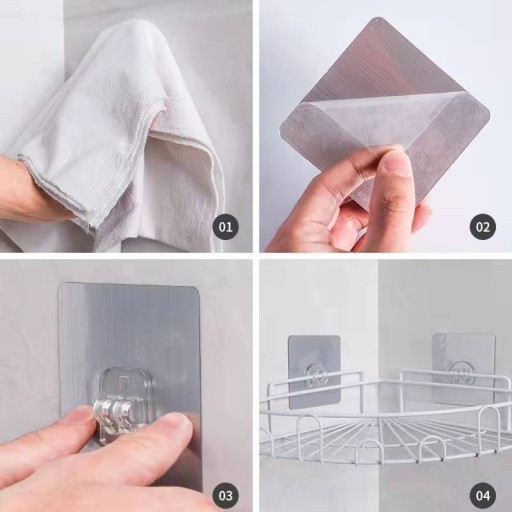 01

02

03

04