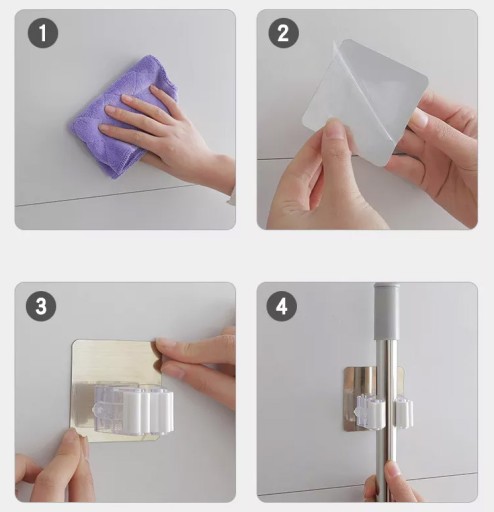 1

2

3

4